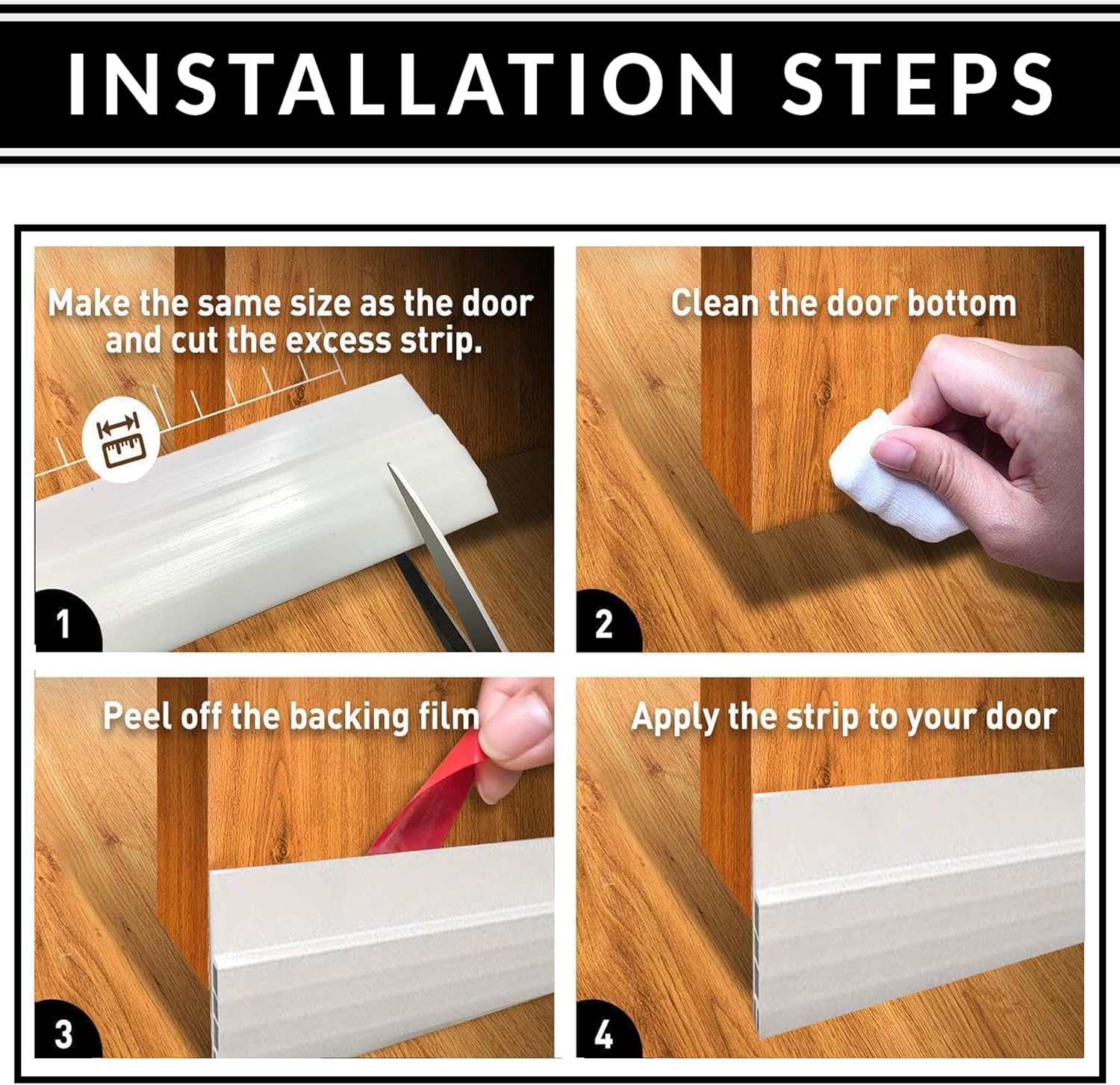 INSTALLATION STEPS

Make the same size as the door and cut the excess strip.

1

Clean the door bottom

2

Peel off the backing film

3

Apply the strip to your door

4