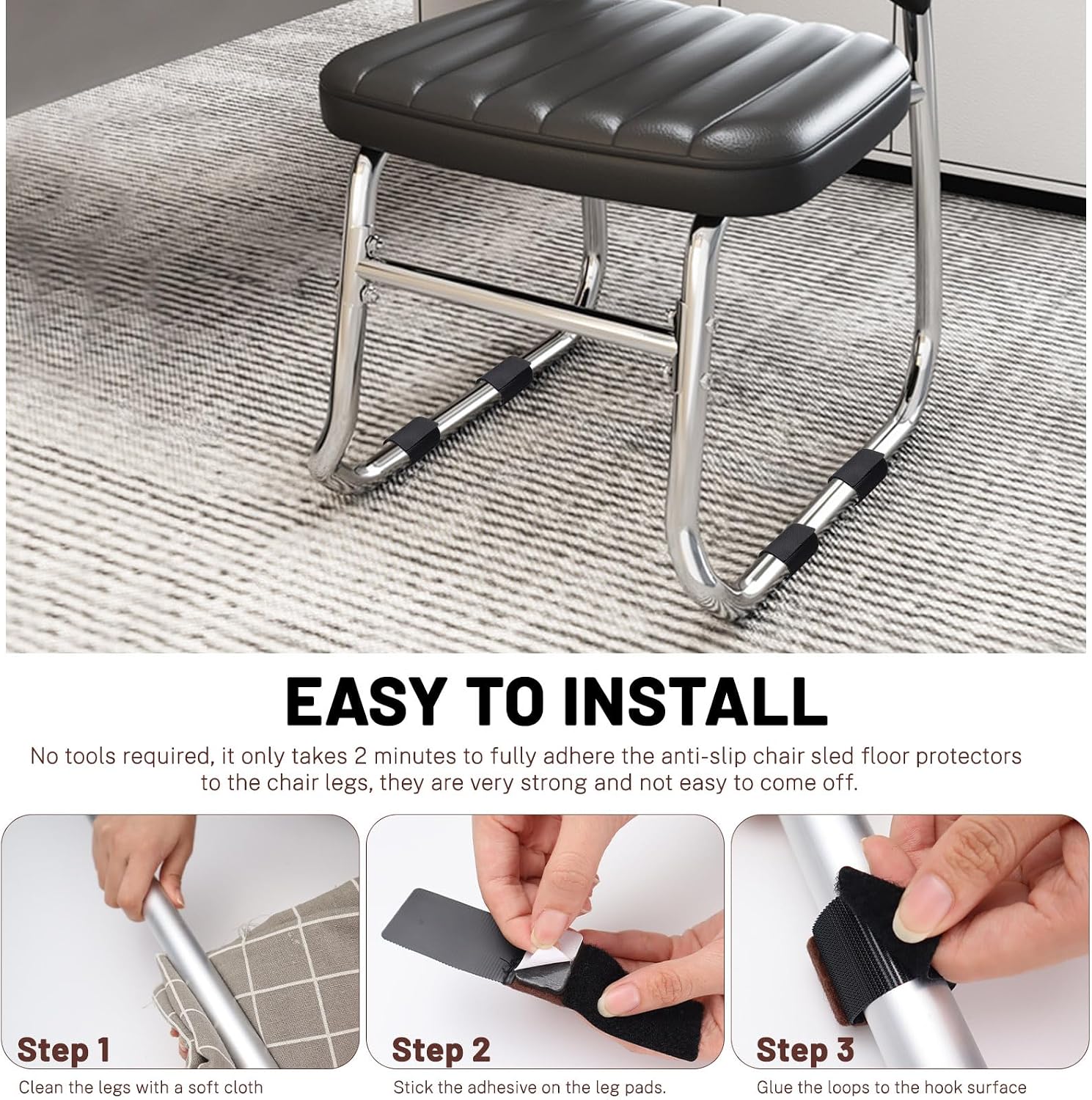 EASY TO INSTALL

No tools required, it only takes 2 minutes to fully adhere the anti-slip chair sled floor protectors to the chair legs, they are very strong and not easy to come off.

Step 1

Clean the legs with a soft cloth

Step 2

Stick the adhesive on the leg pads.

Step 3

Glue the loops to the hook surface