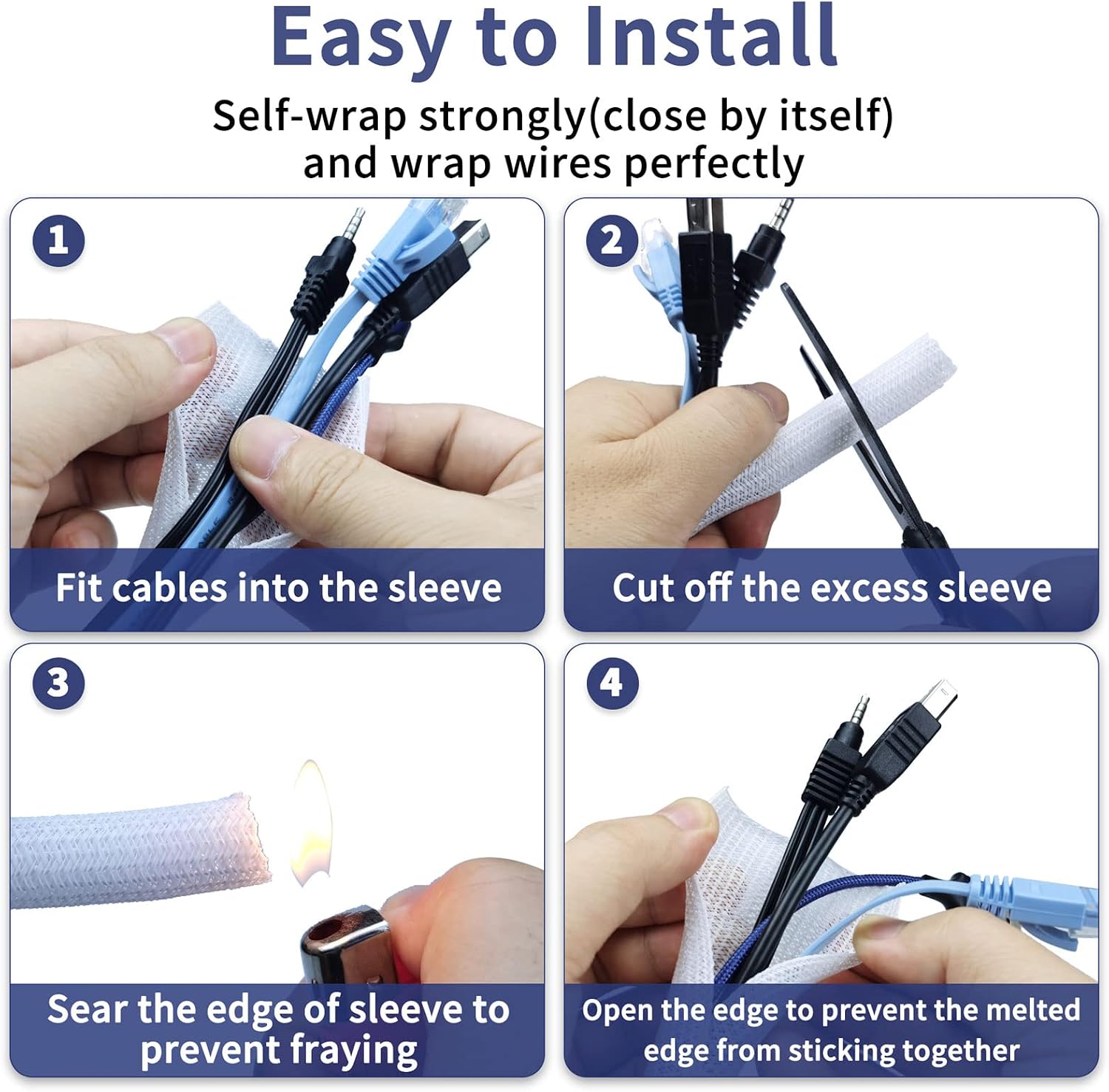 Easy to Install

Self-wrap strongly(close by itself) and wrap wires perfectly

1

Fit cables into the sleeve

2

Cut off the excess sleeve

3

Sear the edge of sleeve to prevent fraying

4

Open the edge to prevent the melted edge from sticking together