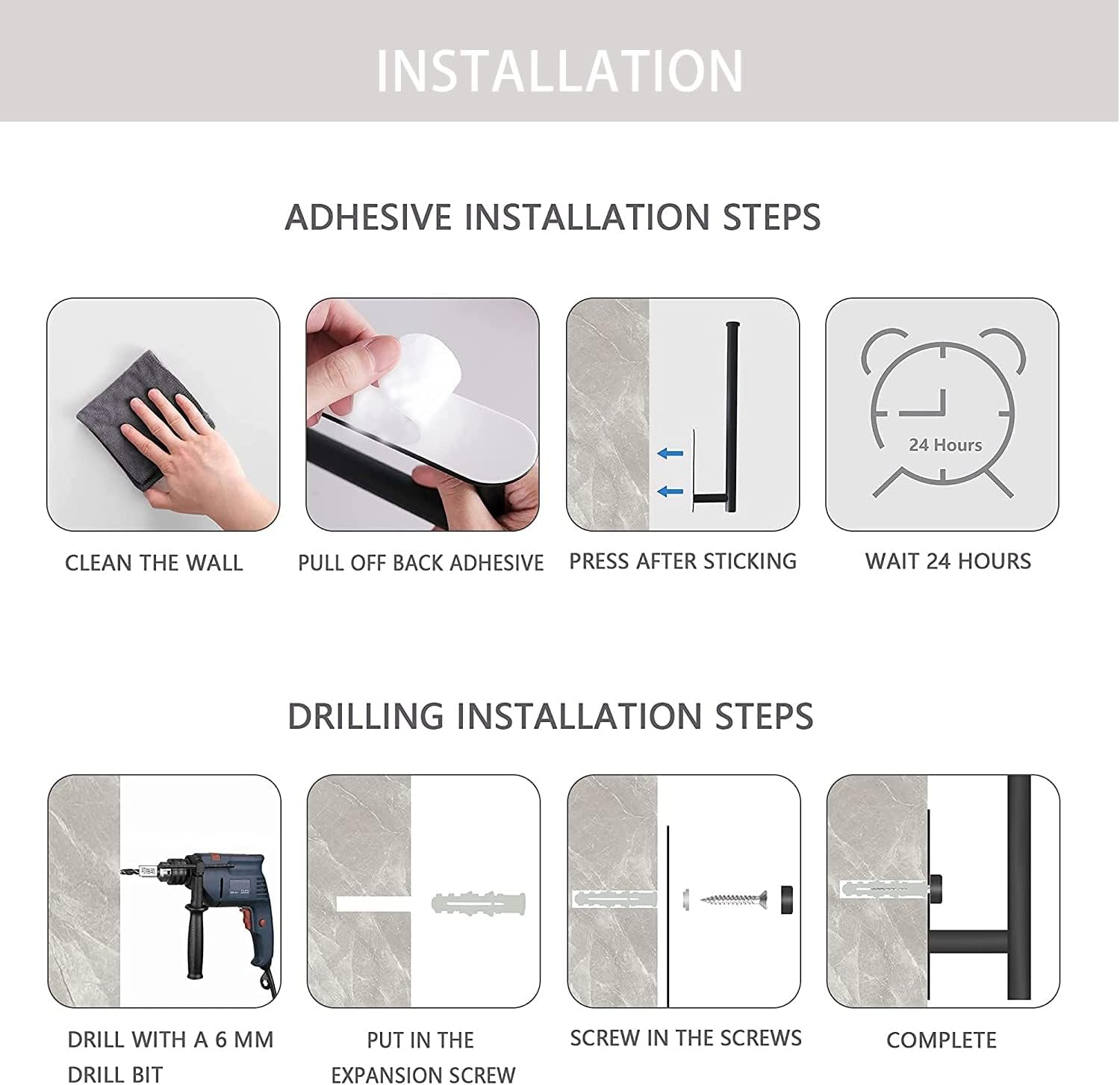 INSTALLATION

ADHESIVE INSTALLATION STEPS

CLEAN THE WALL

PULL OFF BACK ADHESIVE

PRESS AFTER STICKING

24 Hours

WAIT 24 HOURS

DRILLING INSTALLATION STEPS

DRILL WITH A 6 MM DRILL BIT

PUT IN THE EXPANSION SCREW

SCREW IN THE SCREWS

COMPLETE