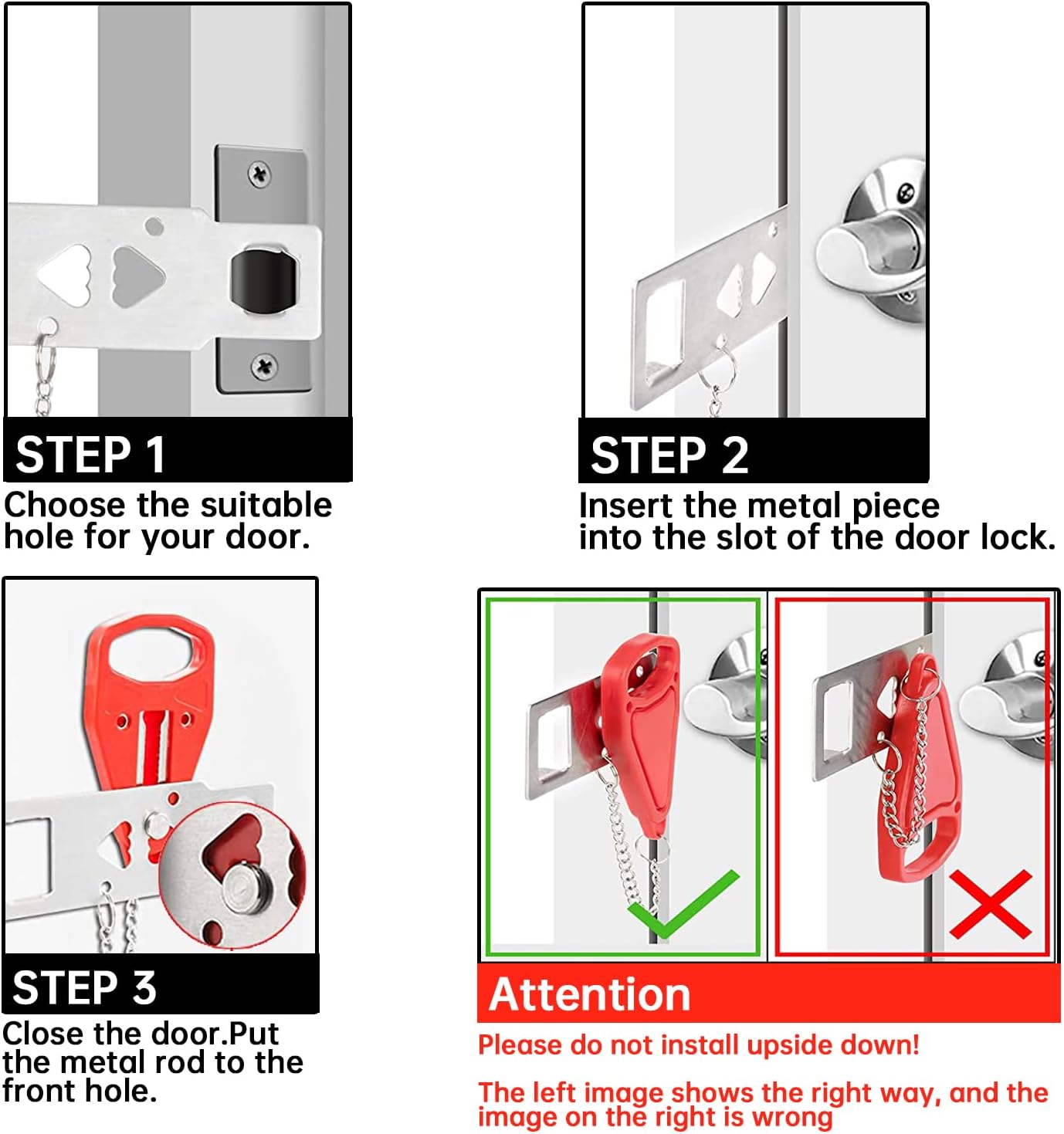 STEP 1
Choose the suitable hole for your door.

STEP 2
Insert the metal piece into the slot of the door lock.

STEP 3
Close the door.Put the metal rod to the front hole.

Attention
Please do not install upside down!

The left image shows the right way, and the image on the right is wrong