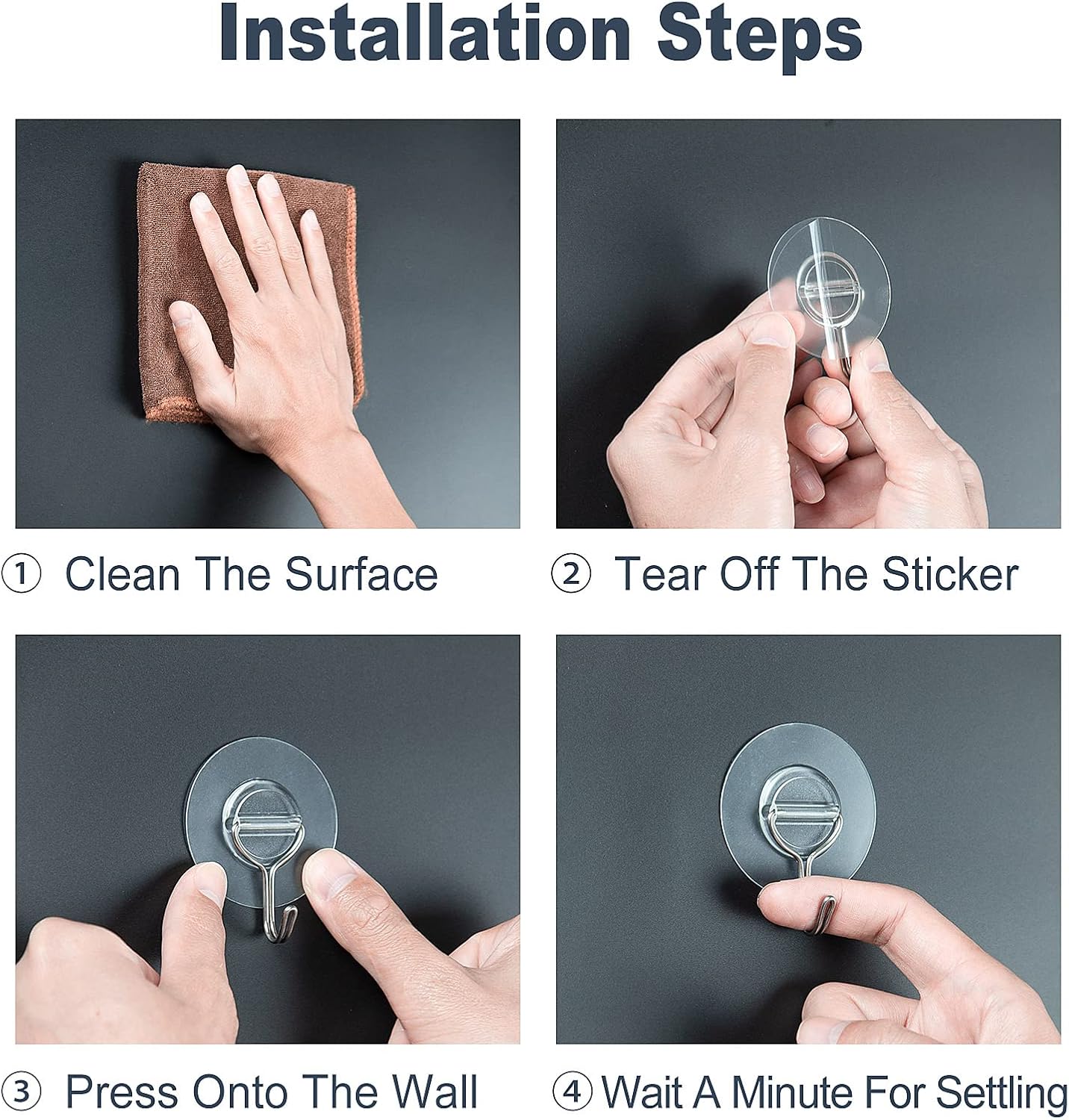 Installation Steps

① Clean The Surface

② Tear Off The Sticker

③ Press Onto The Wall

④ Wait A Minute For Settling