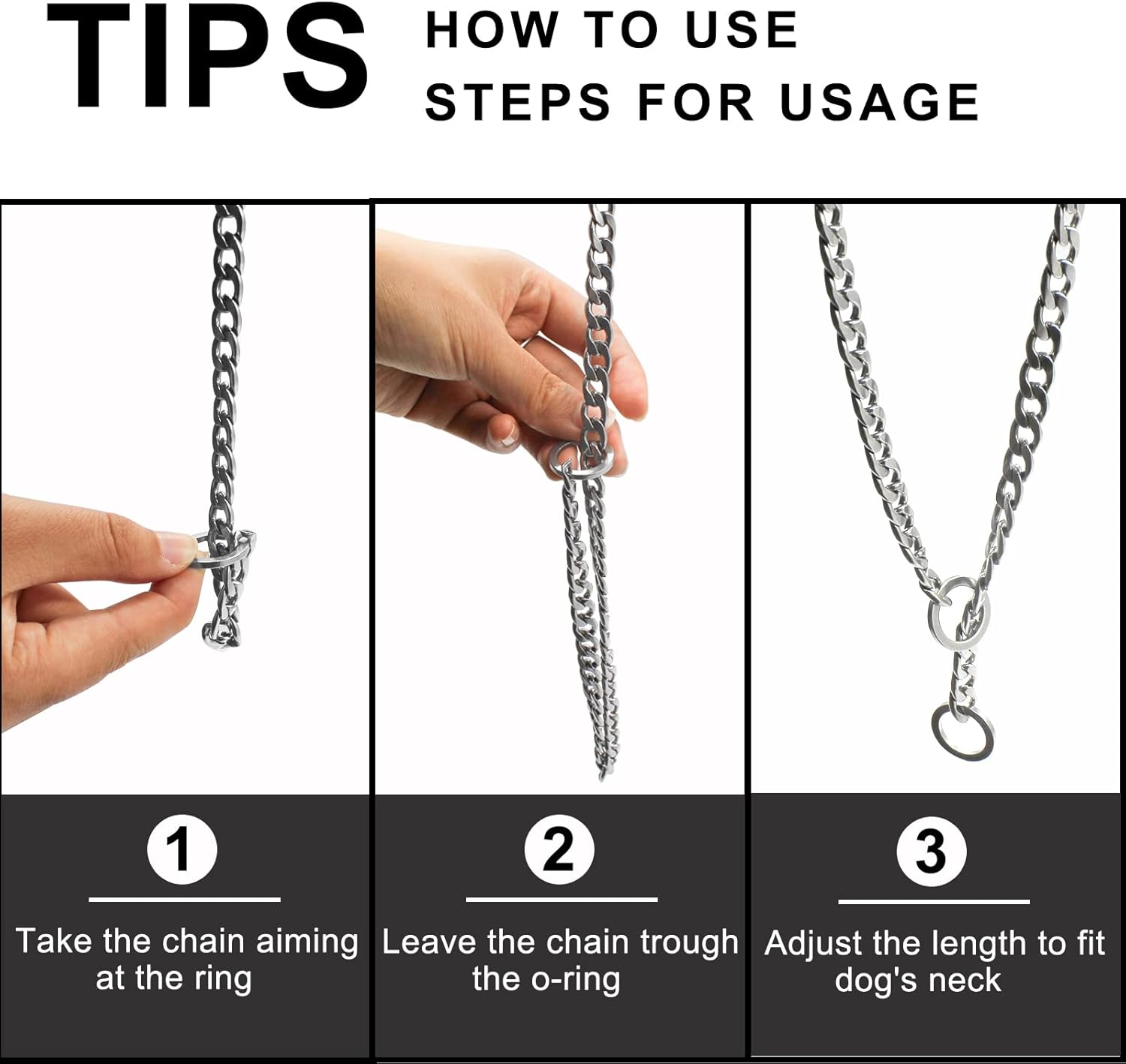 TIPS HOW TO USE STEPS FOR USAGE

1

Take the chain aiming at the ring

2

Leave the chain trough the o-ring

3

Adjust the length to fit dog's neck