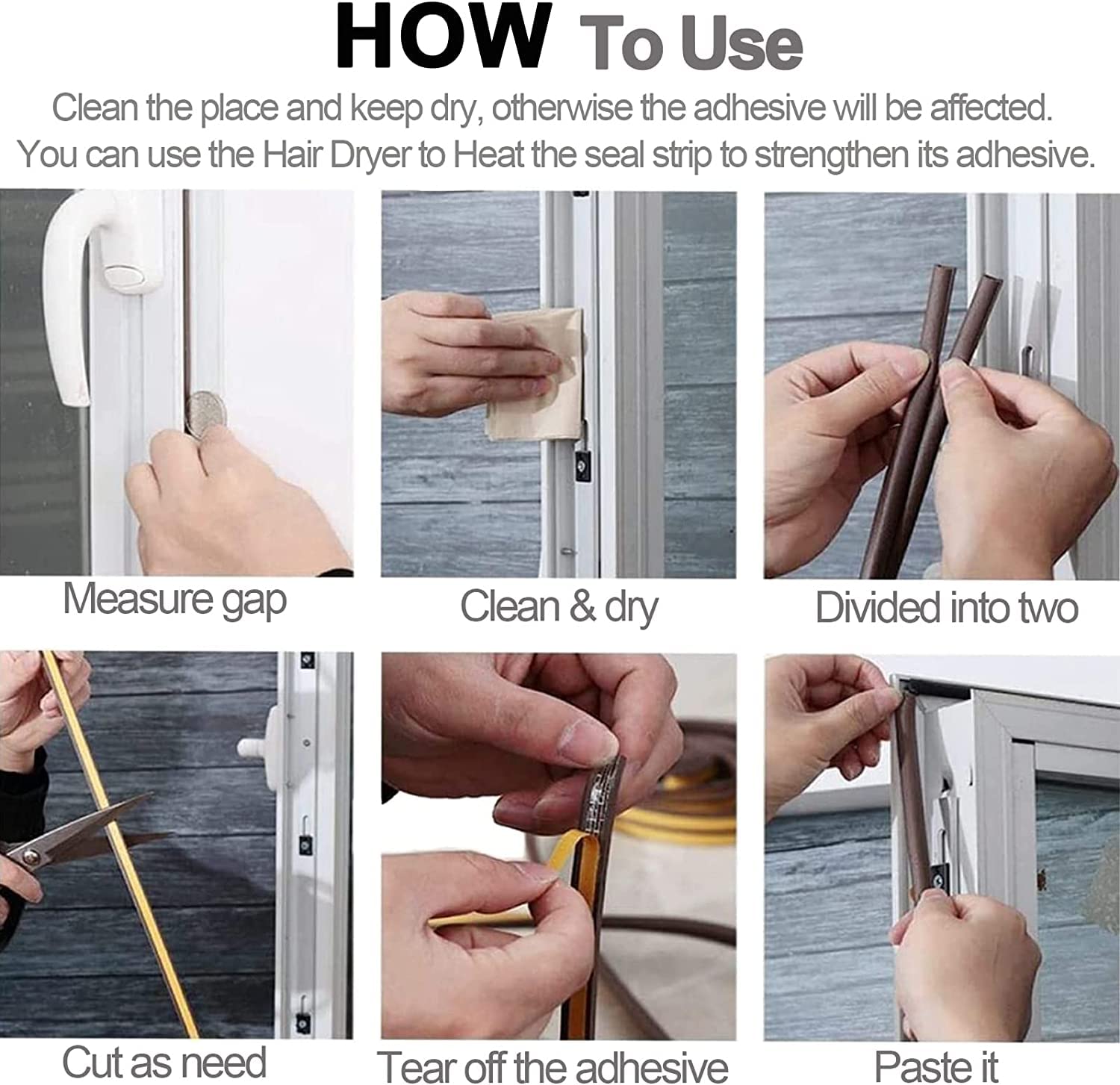 HOW To Use

Clean the place and keep dry, otherwise the adhesive will be affected. You can use the Hair Dryer to Heat the seal strip to strengthen its adhesive.

Measure gap

Clean & dry

Divided into two

Cut as need

Tear off the adhesive

Paste it