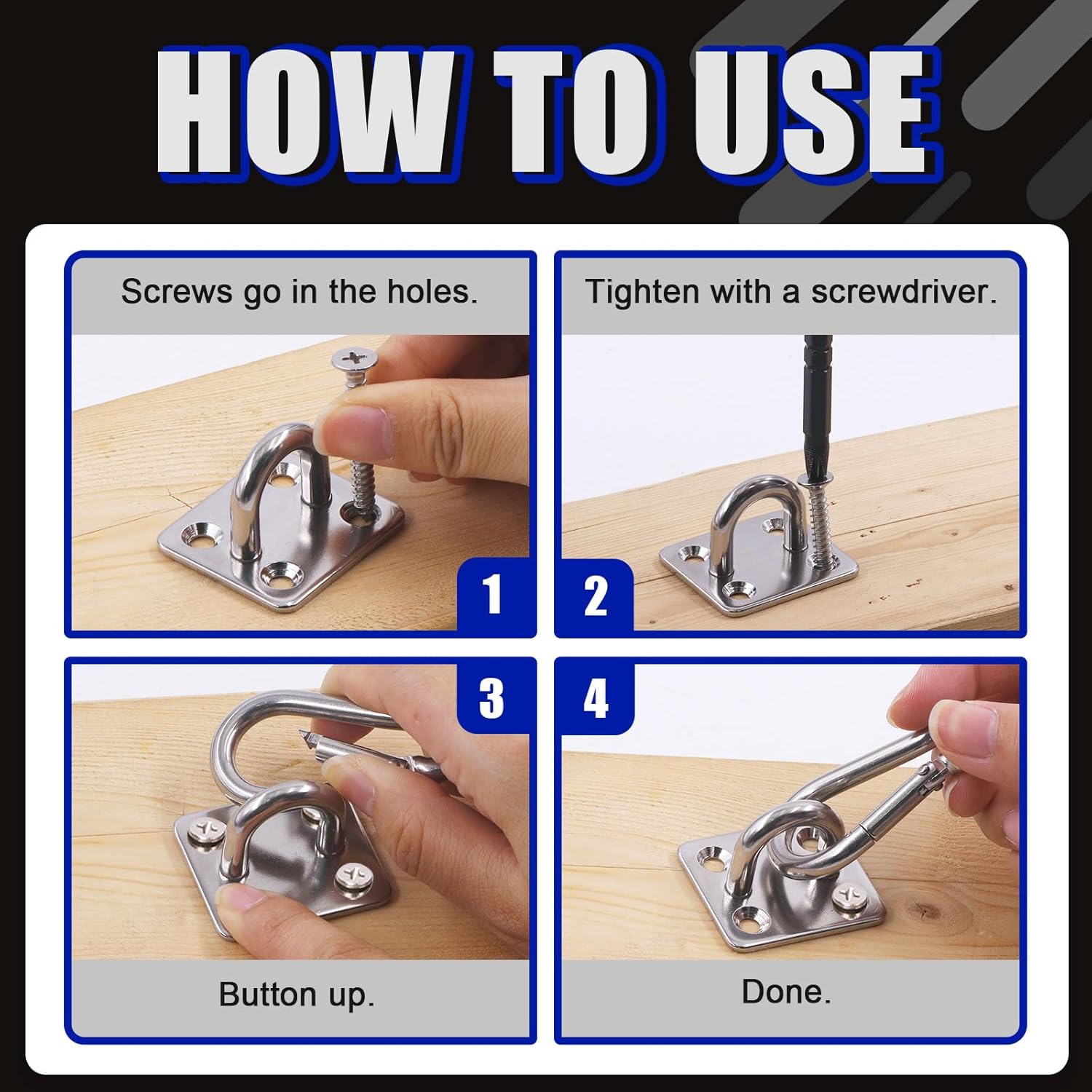 HOW TO USE

Screws go in the holes.

1

Tighten with a screwdriver.

2

3

Button up.

4

Done.