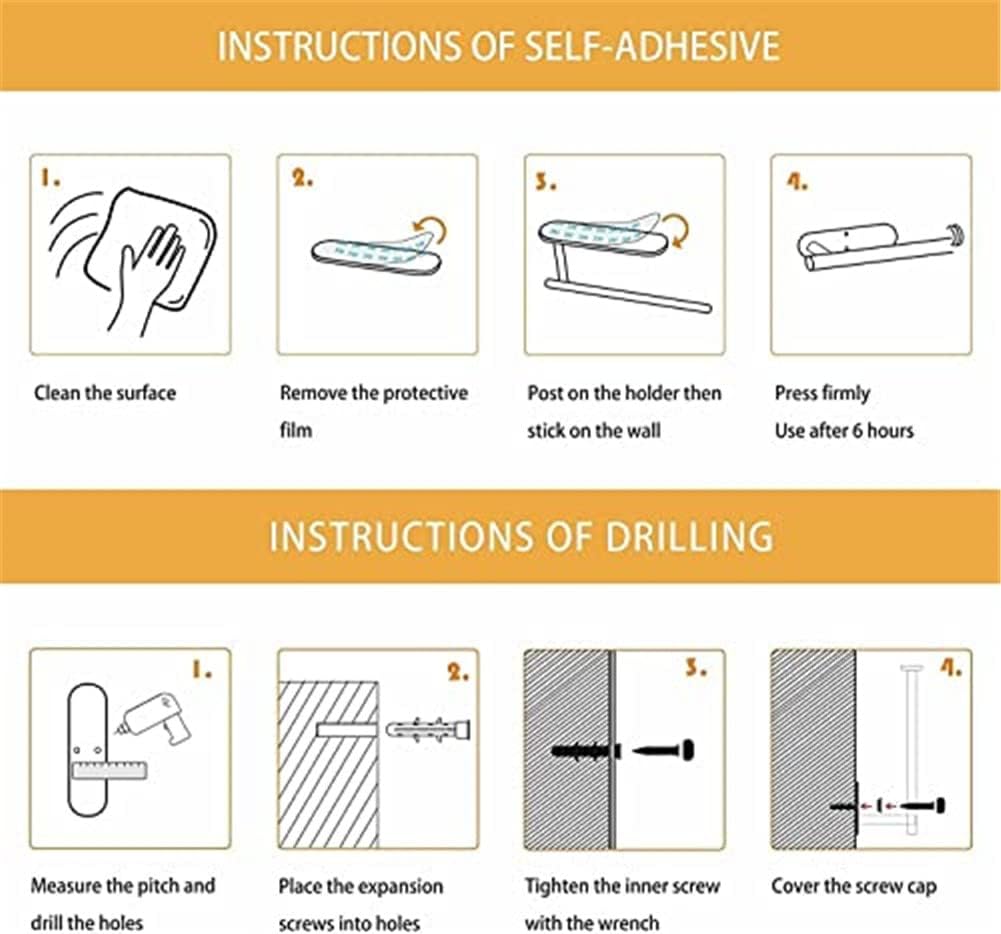 INSTRUCTIONS OF SELF-ADHESIVE

1.

Clean the surface

2.

Remove the protective film

3.

Post on the holder then stick on the wall

4.

Press firmly
Use after 6 hours

INSTRUCTIONS OF DRILLING

1.

Measure the pitch and drill the holes

2.

Place the expansion screws into holes

3.

Tighten the inner screw with the wrench

4.

Cover the screw cap