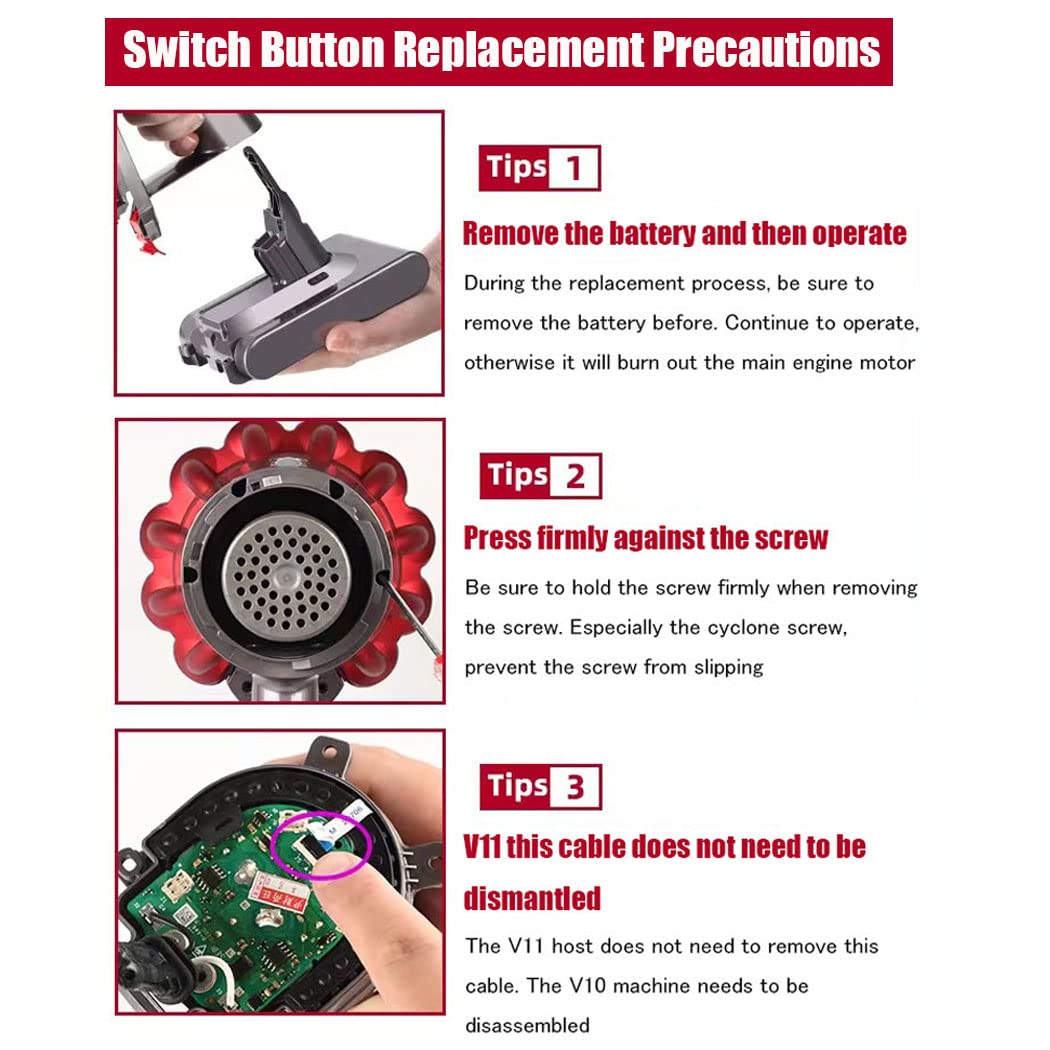 Switch Button Replacement Precautions

Tips 1

Remove the battery and then operate

During the replacement process, be sure to remove the battery before. Continue to operate, otherwise it will burn out the main engine motor

Tips 2

Press firmly against the screw

Be sure to hold the screw firmly when removing the screw. Especially the cyclone screw, prevent the screw from slipping

Tips 3

V11 this cable does not need to be dismantled

The V11 host does not need to remove this cable. The V10 machine needs to be disassembled