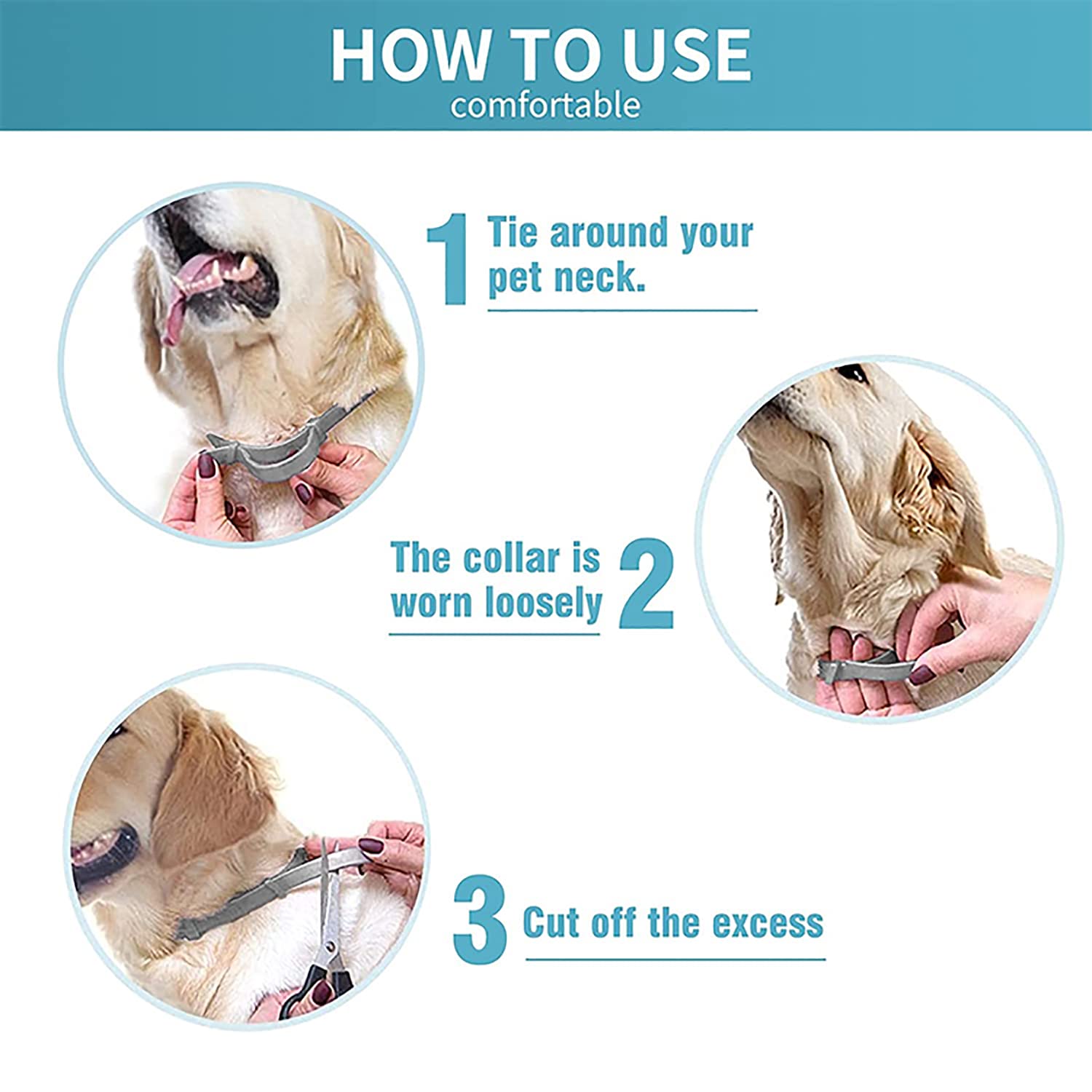 HOW TO USE
comfortable

1 Tie around your pet neck.

The collar is worn loosely 2

3 Cut off the excess