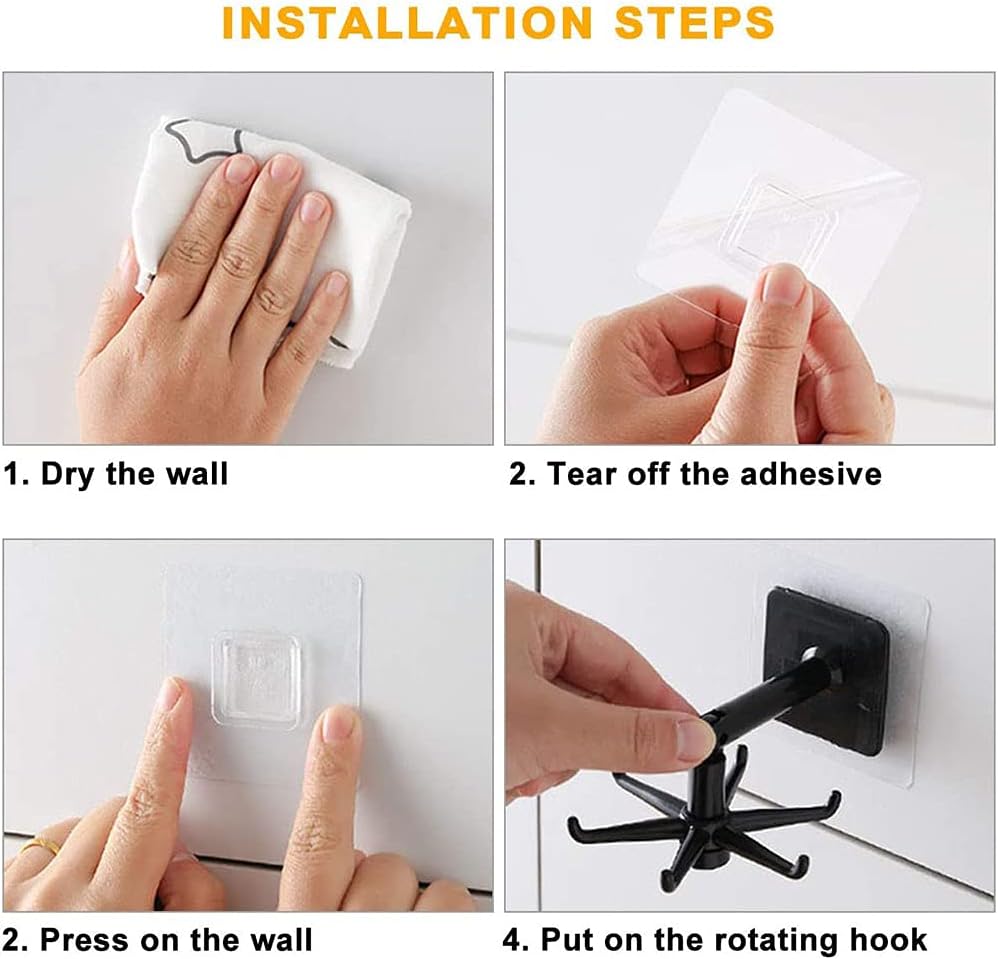 INSTALLATION STEPS

1. Dry the wall

2. Tear off the adhesive

2. Press on the wall

4. Put on the rotating hook