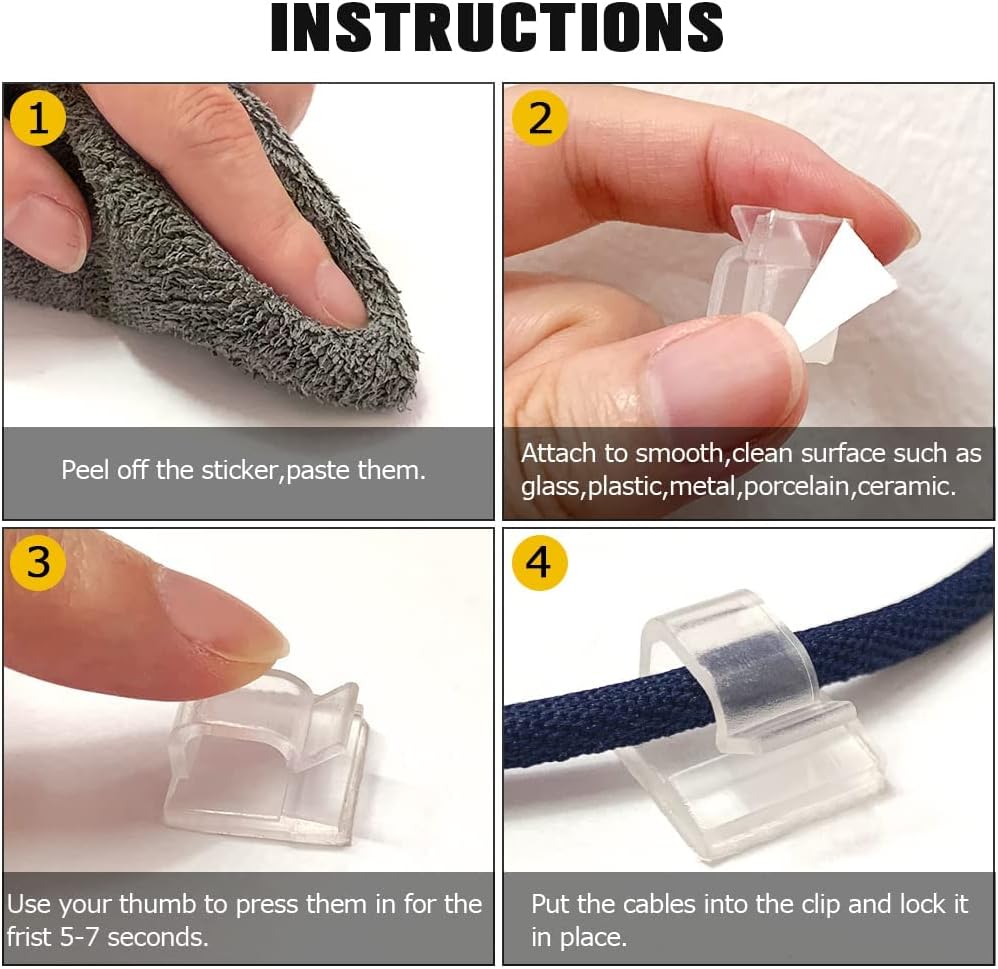 INSTRUCTIONS

1

Peel off the sticker,paste them.

2

Attach to smooth,clean surface such as glass,plastic,metal,porcelain,ceramic.

3

Use your thumb to press them in for the frist 5-7 seconds.

4

Put the cables into the clip and lock it in place.