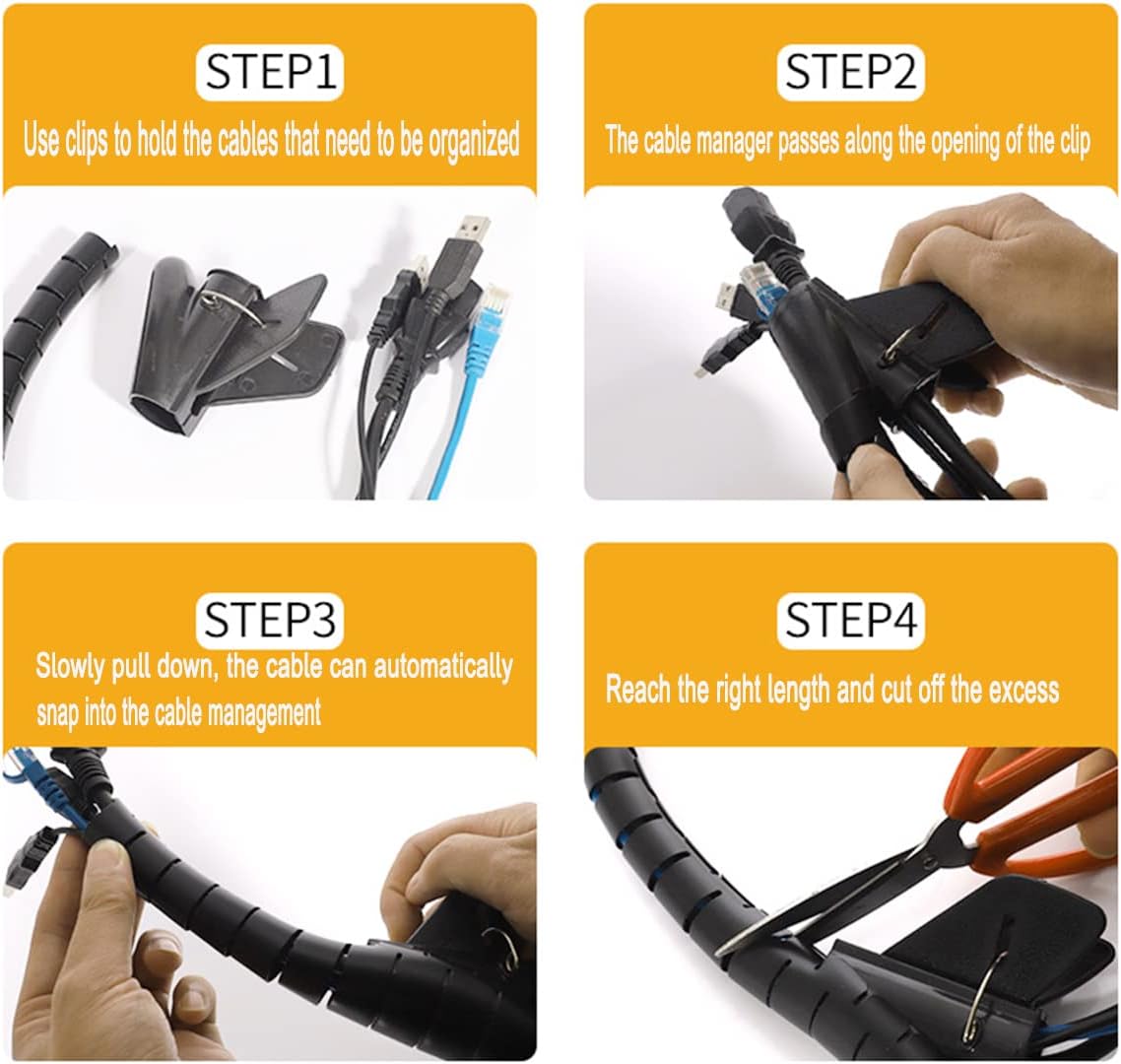 STEP1
Use clips to hold the cables that need to be organized

STEP2
The cable manager passes along the opening of the clip

STEP3
Slowly pull down, the cable can automatically snap into the cable management

STEP4
Reach the right length and cut off the excess