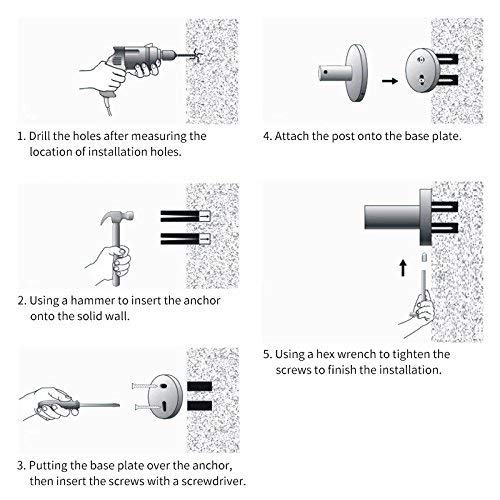 1. Drill the holes after measuring the location of installation holes.

2. Using a hammer to insert the anchor onto the solid wall.

3. Putting the base plate over the anchor, then insert the screws with a screwdriver.

4. Attach the post onto the base plate.

5. Using a hex wrench to tighten the screws to finish the installation.