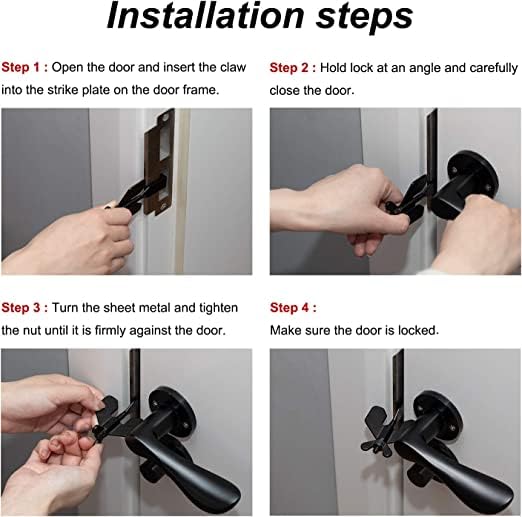 Installation steps

Step 1 : Open the door and insert the claw into the strike plate on the door frame.

Step 2 : Hold lock at an angle and carefully close the door.

Step 3 : Turn the sheet metal and tighten the nut until it is firmly against the door.

Step 4 :
Make sure the door is locked.