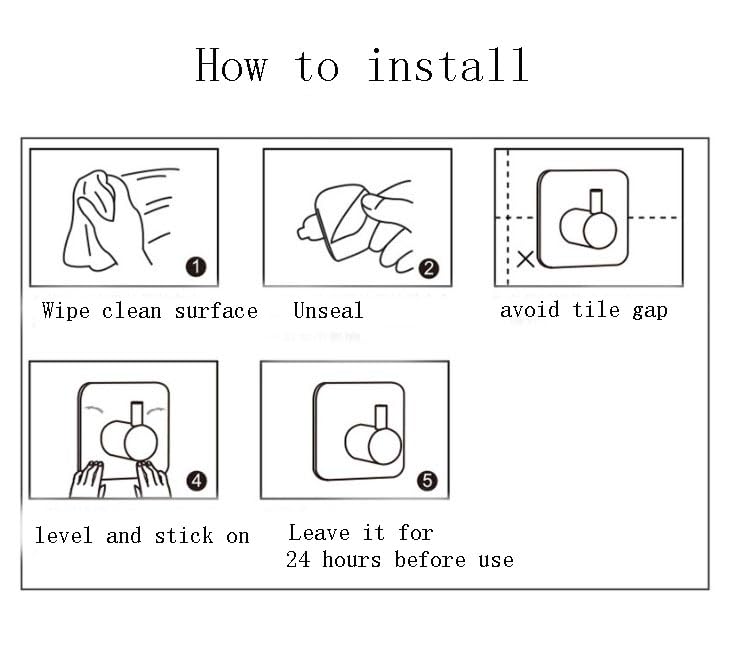 How to install

1
Wipe clean surface

2
Unseal

avoid tile gap

4
level and stick on

5
Leave it for
24 hours before use